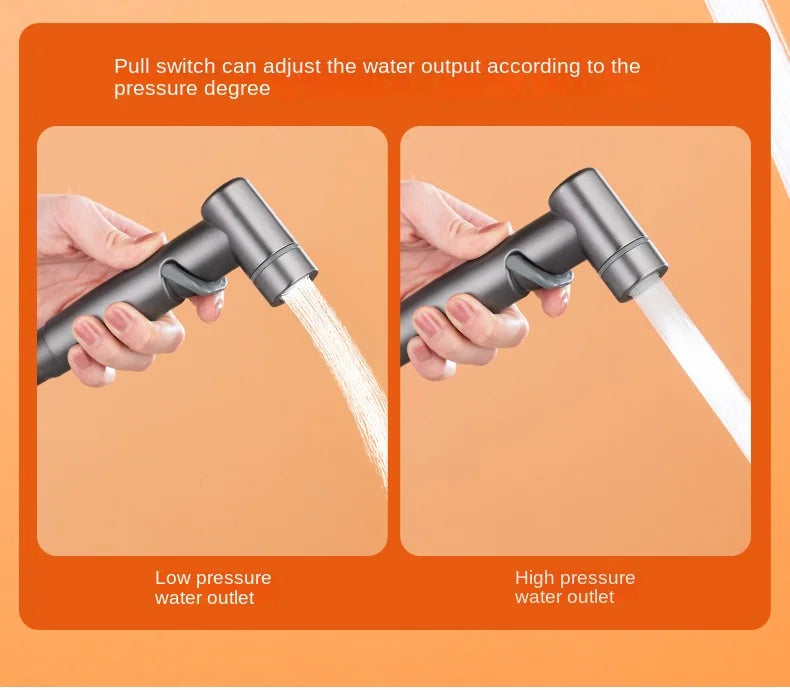 Pull switch can adjust the water output according to the pressure degree

Low pressure water outlet

High pressure water outlet